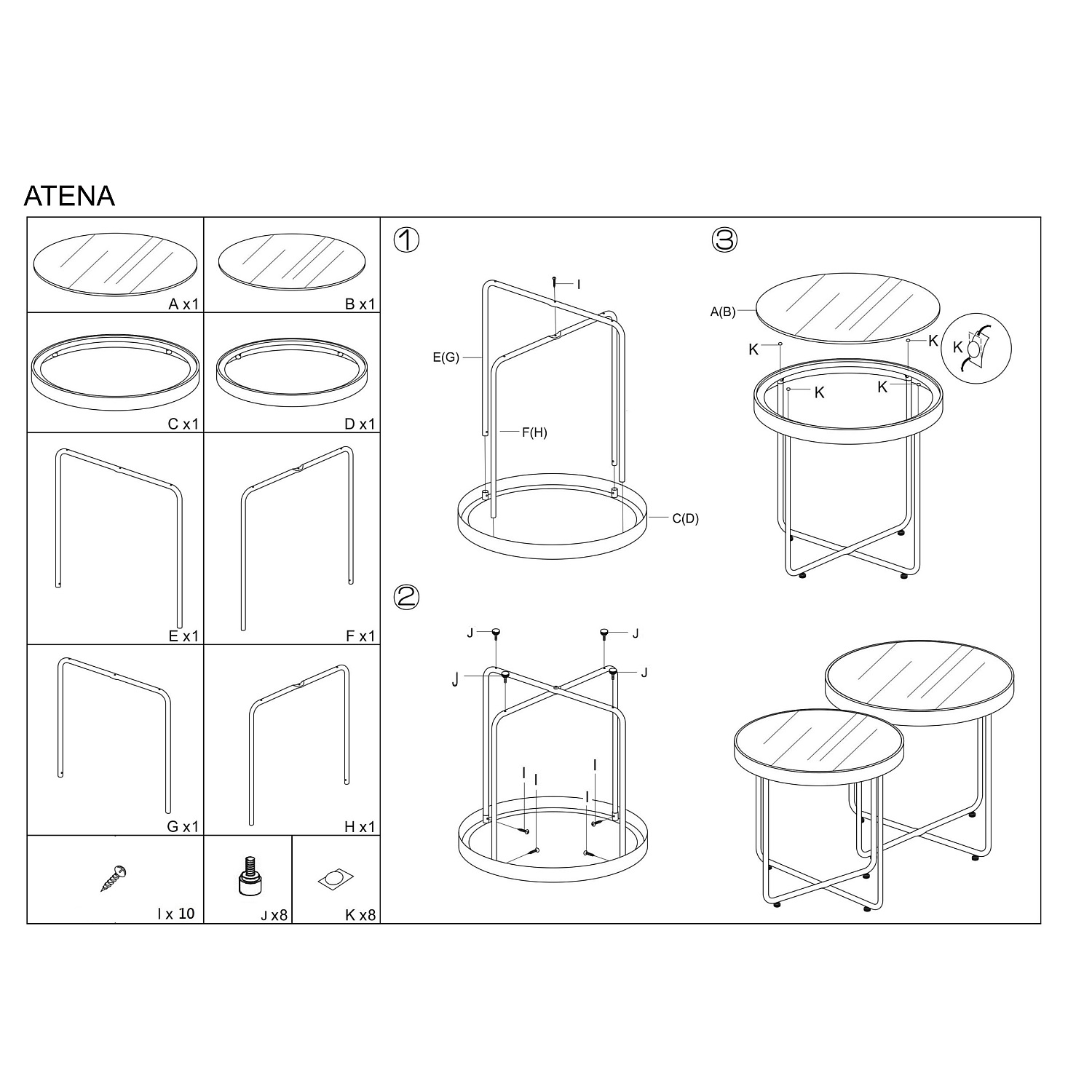 ATENA

A x1

B x1

C x1

D x1

E x1

F x1

G x1

H x1

I x 10

J x8

K x8

①

I

E(G)

F(H)

C(D)

②

J

J

J

J

I

I

I

I

③

A(B)

K

K

K

K

K