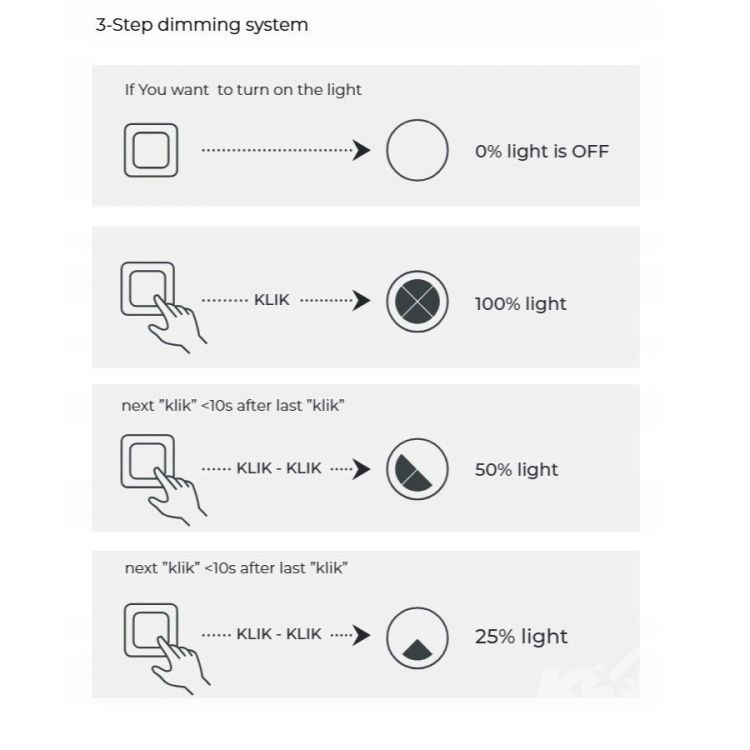 3-Step dimming system

If You want to turn on the light

0% light is OFF

KLIK

100% light

next "klik" <10s after last "klik"

KLIK - KLIK

50% light

next "klik" <10s after last "klik"

KLIK - KLIK

25% light