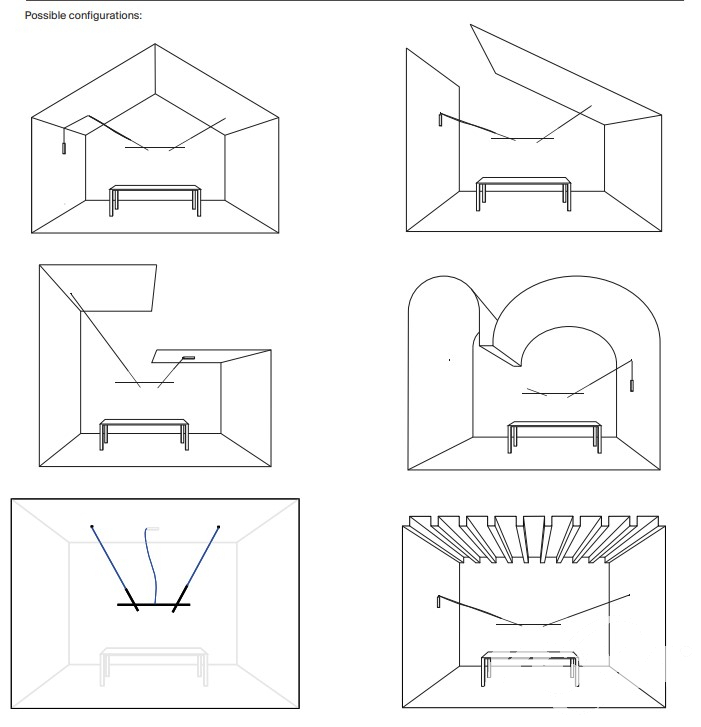 Possible configurations: