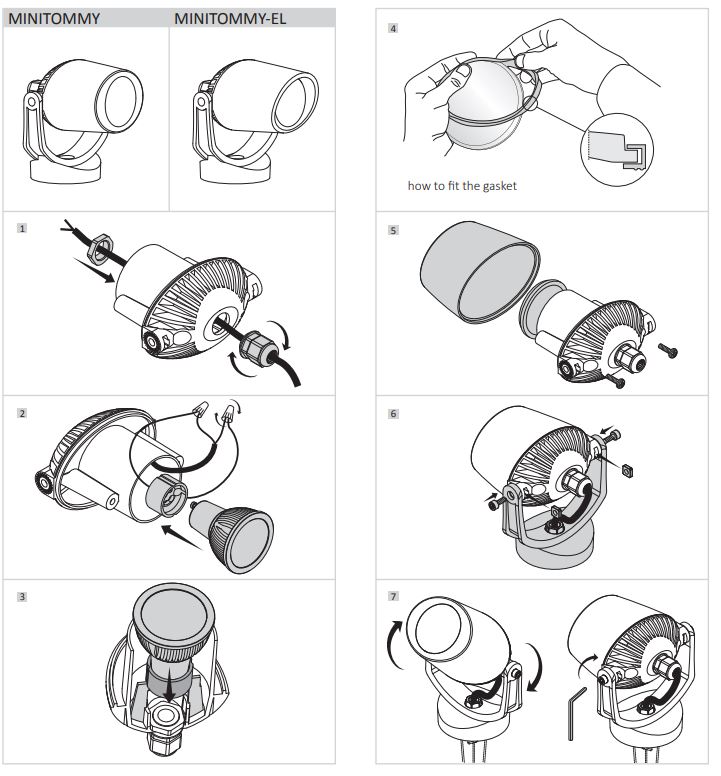 MINITOMMY

MINITOMMY-EL

1

2

3

4

how to fit the gasket

5

6

7